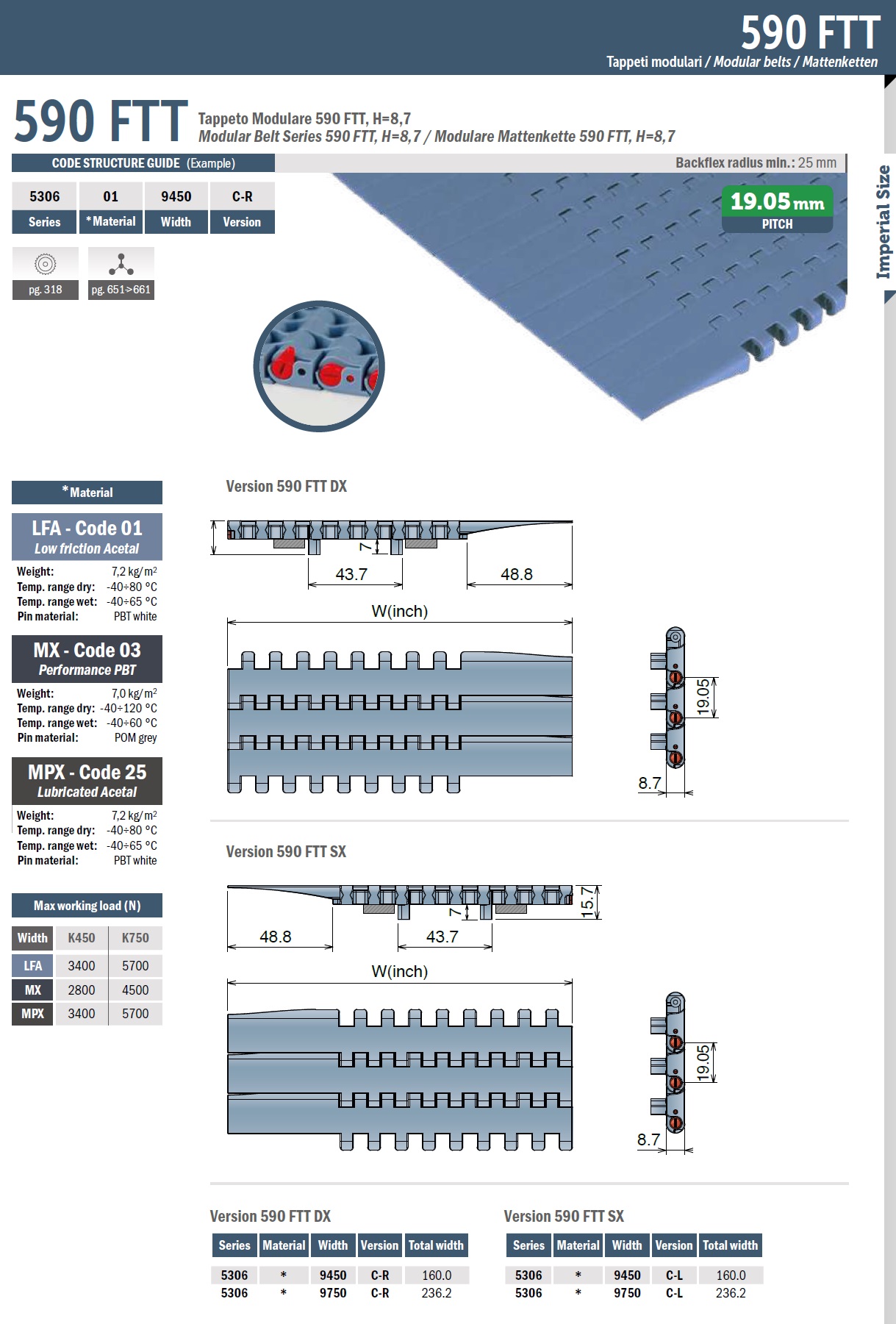 590 FTT
Tappeti modulari / Modular belts / Mattenketten

590 FTT
Tappeto Modulare 590 FTT, H=8,7
Modular Belt Series 590 FTT, H=8,7 / Modulare Mattenkette 590 FTT, H=8,7

CODE STRUCTURE GUIDE (Example)

Backflex radius min.: 25 mm

| 5306 | 01 | 9450 | C-R |
|---|---|---|---|
| Series | *Material | Width | Version |

pg. 318
pg. 651>661

19.05 mm
PITCH

Imperial Size

*Material

LFA - Code 01
Low friction Acetal
Weight: 7,2 kg/m²
Temp. range dry: -40÷80 °C
Temp. range wet: -40÷65 °C
Pin material: PBT white

MX - Code 03
Performance PBT
Weight: 7,0 kg/m²
Temp. range dry: -40÷120 °C
Temp. range wet: -40÷60 °C
Pin material: POM grey

MPX - Code 25
Lubricated Acetal
Weight: 7,2 kg/m²
Temp. range dry: -40÷80 °C
Temp. range wet: -40÷65 °C
Pin material: PBT white

Max working load (N)

| Width | K450 | K750 |
|---|---|---|
| LFA | 3400 | 5700 |
| MX | 2800 | 4500 |
| MPX | 3400 | 5700 |

Version 590 FTT DX
7
43.7
48.8
W(inch)
19.05
8.7

Version 590 FTT SX
15.7
7
48.8
43.7
W(inch)
19.05
8.7

Version 590 FTT DX

| Series | Material | Width | Version | Total width |
|---|---|---|---|---|
| 5306 | * | 9450 | C-R | 160.0 |
| 5306 | * | 9750 | C-R | 236.2 |

Version 590 FTT SX

| Series | Material | Width | Version | Total width |
|---|---|---|---|---|
| 5306 | * | 9450 | C-L | 160.0 |
| 5306 | * | 9750 | C-L | 236.2 |