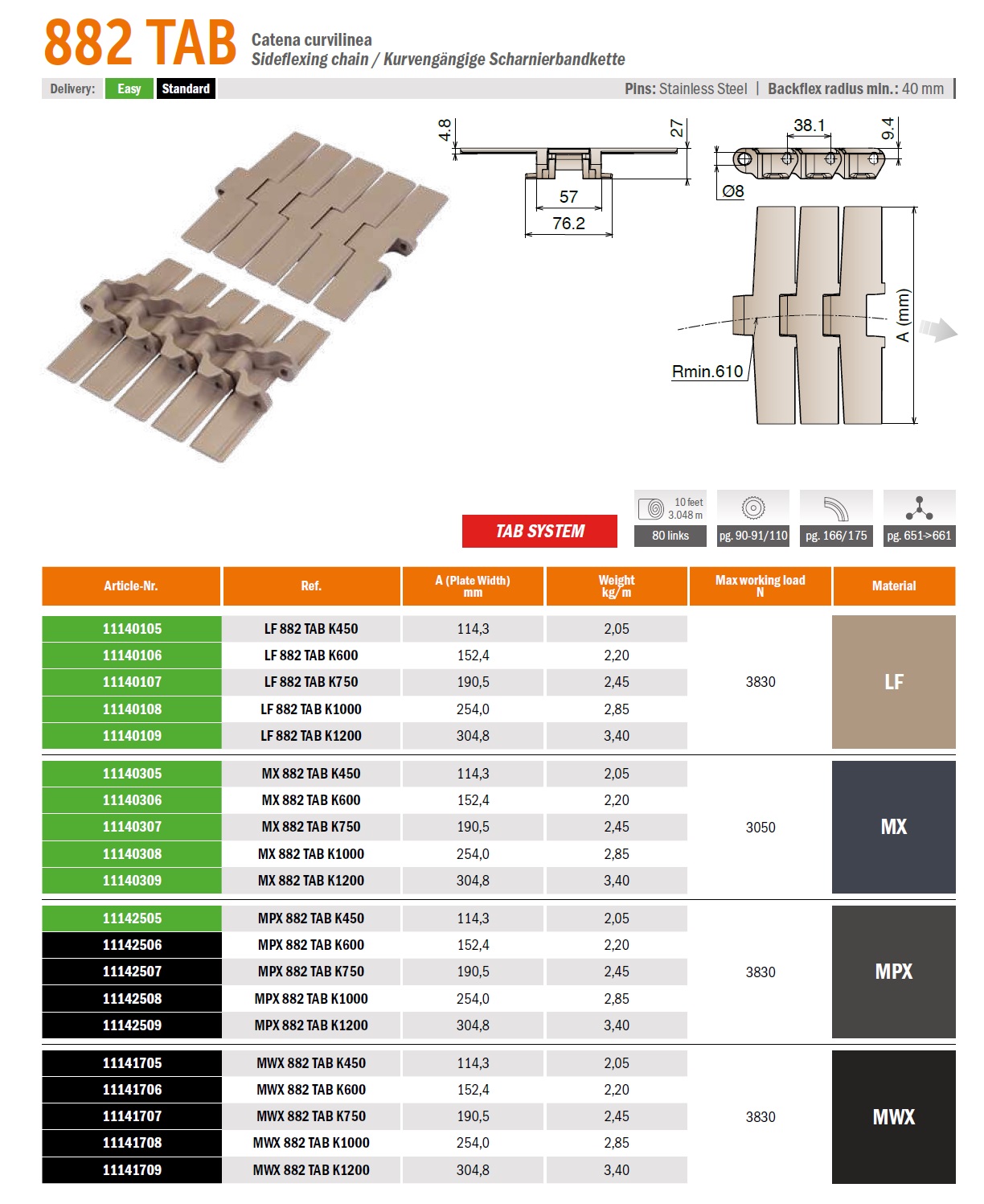 882 TAB Catena curvilinea
Sideflexing chain / Kurvengängige Scharnierbandkette

Delivery: Easy Standard

Pins: Stainless Steel | Backflex radius min.: 40 mm

4.8
27
57
76.2
38.1
9.4
Ø8
A (mm)
Rmin.610

TAB SYSTEM

10 feet 3.048 m
80 links
pg. 90-91/110
pg. 166/175
pg. 651>661

| Article-Nr. | Ref. | A (Plate Width) mm | Weight kg/m | Max working load N | Material |
|---|---|---|---|---|---|
| 11140105 | LF 882 TAB K450 | 114,3 | 2,05 | 3830 | LF |
| 11140106 | LF 882 TAB K600 | 152,4 | 2,20 | | |
| 11140107 | LF 882 TAB K750 | 190,5 | 2,45 | | |
| 11140108 | LF 882 TAB K1000 | 254,0 | 2,85 | | |
| 11140109 | LF 882 TAB K1200 | 304,8 | 3,40 | | |
| 11140305 | MX 882 TAB K450 | 114,3 | 2,05 | 3050 | MX |
| 11140306 | MX 882 TAB K600 | 152,4 | 2,20 | | |
| 11140307 | MX 882 TAB K750 | 190,5 | 2,45 | | |
| 11140308 | MX 882 TAB K1000 | 254,0 | 2,85 | | |
| 11140309 | MX 882 TAB K1200 | 304,8 | 3,40 | | |
| 11142505 | MPX 882 TAB K450 | 114,3 | 2,05 | 3830 | MPX |
| 11142506 | MPX 882 TAB K600 | 152,4 | 2,20 | | |
| 11142507 | MPX 882 TAB K750 | 190,5 | 2,45 | | |
| 11142508 | MPX 882 TAB K1000 | 254,0 | 2,85 | | |
| 11142509 | MPX 882 TAB K1200 | 304,8 | 3,40 | | |
| 11141705 | MWX 882 TAB K450 | 114,3 | 2,05 | 3830 | MWX |
| 11141706 | MWX 882 TAB K600 | 152,4 | 2,20 | | |
| 11141707 | MWX 882 TAB K750 | 190,5 | 2,45 | | |
| 11141708 | MWX 882 TAB K1000 | 254,0 | 2,85 | | |
| 11141709 | MWX 882 TAB K1200 | 304,8 | 3,40 | | |